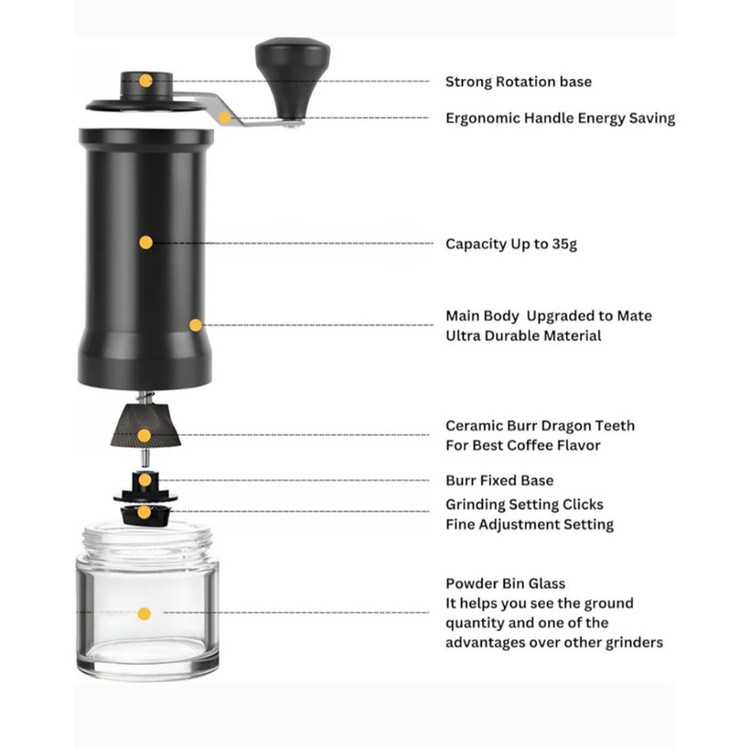 Strong Rotation base

Ergonomic Handle Energy Saving

Capacity Up to 35g

Main Body Upgraded to Mate Ultra Durable Material

Ceramic Burr Dragon Teeth For Best Coffee Flavor

Burr Fixed Base

Grinding Setting Clicks Fine Adjustment Setting

Powder Bin Glass
It helps you see the ground quantity and one of the advantages over other grinders