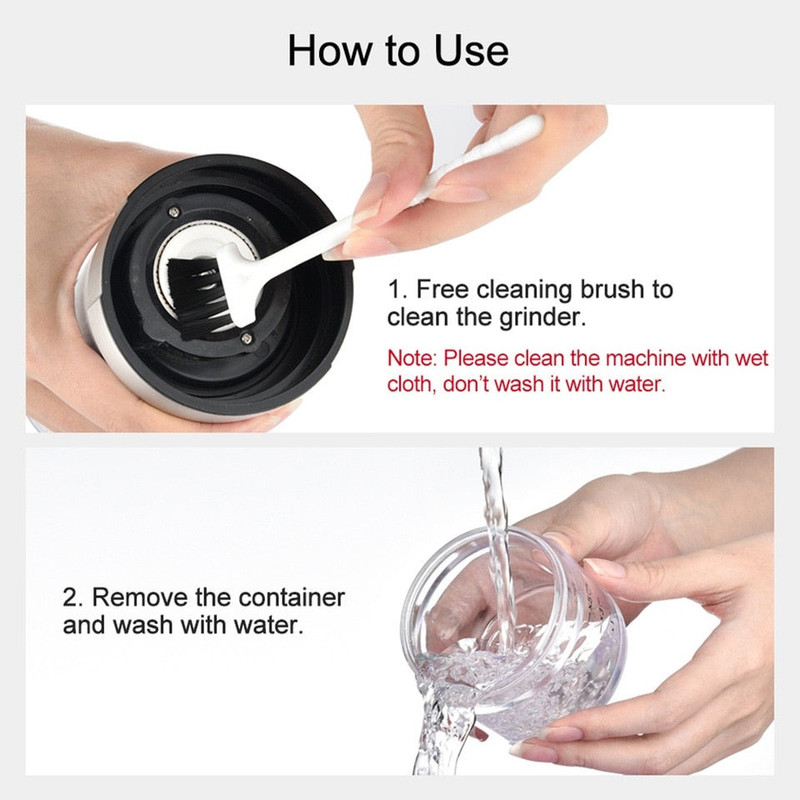 How to Use

1. Free cleaning brush to clean the grinder.

Note: Please clean the machine with wet cloth, don't wash it with water.

2. Remove the container and wash with water.