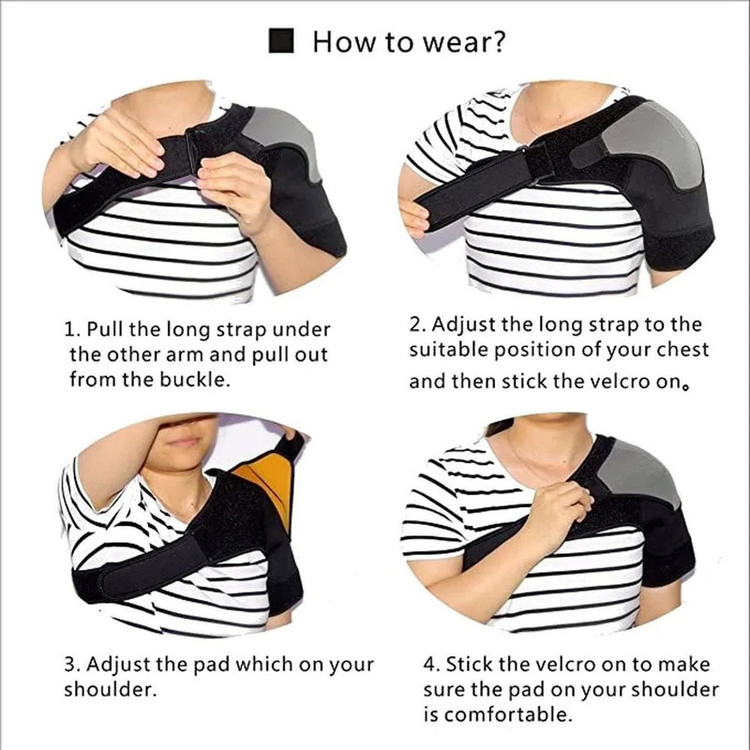 ■ How to wear?

1. Pull the long strap under the other arm and pull out from the buckle.

2. Adjust the long strap to the suitable position of your chest and then stick the velcro on。

3. Adjust the pad which on your shoulder.

4. Stick the velcro on to make sure the pad on your shoulder is comfortable.