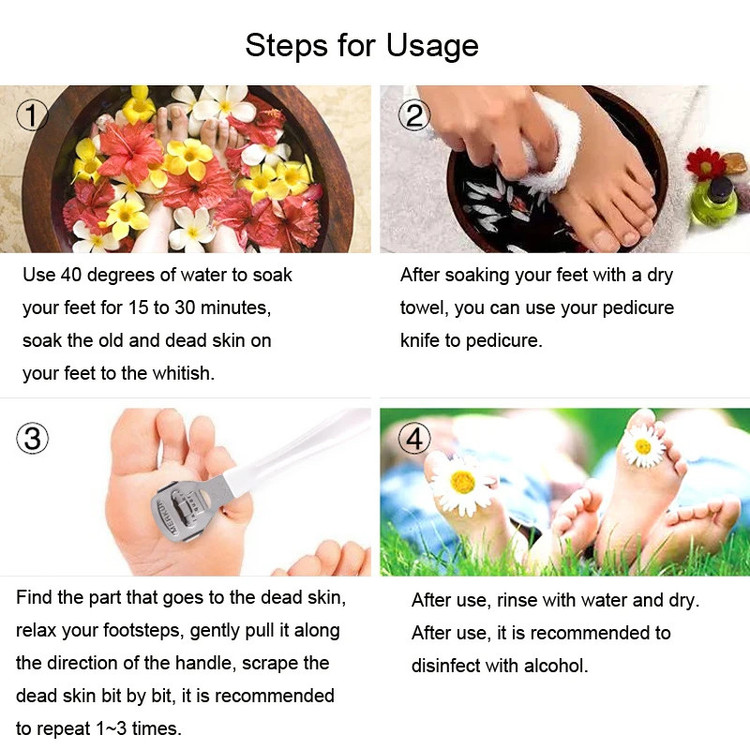 Steps for Usage

①

Use 40 degrees of water to soak your feet for 15 to 30 minutes, soak the old and dead skin on your feet to the whitish.

②

After soaking your feet with a dry towel, you can use your pedicure knife to pedicure.

③

Find the part that goes to the dead skin, relax your footsteps, gently pull it along the direction of the handle, scrape the dead skin bit by bit, it is recommended to repeat 1~3 times.

④

After use, rinse with water and dry. After use, it is recommended to disinfect with alcohol.