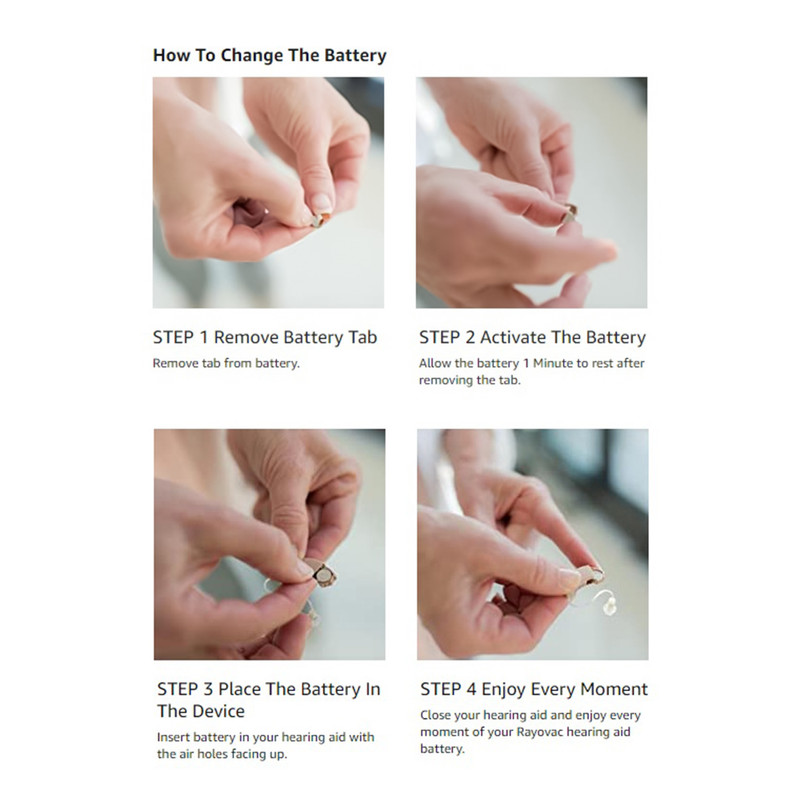 How To Change The Battery

STEP 1 Remove Battery Tab

Remove tab from battery.

STEP 2 Activate The Battery

Allow the battery 1 Minute to rest after removing the tab.

STEP 3 Place The Battery In The Device

Insert battery in your hearing aid with the air holes facing up.

STEP 4 Enjoy Every Moment

Close your hearing aid and enjoy every moment of your Rayovac hearing aid battery.